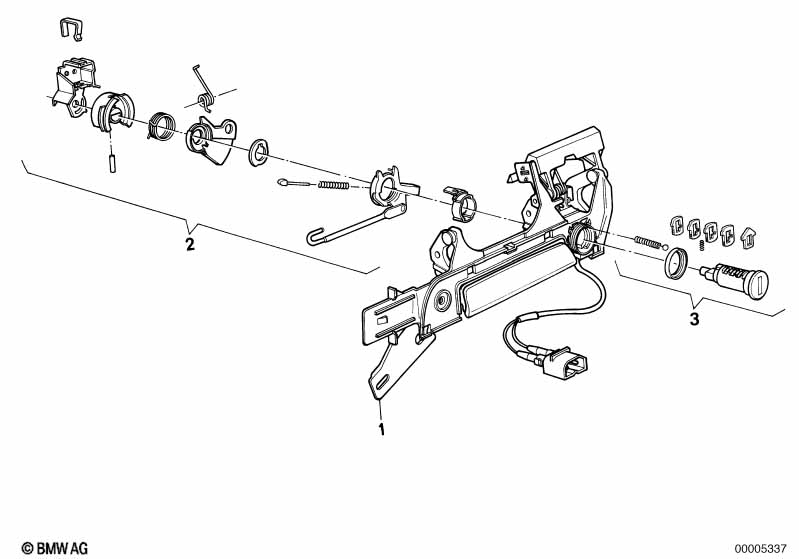 2

3

1

© BMW AG

00005337