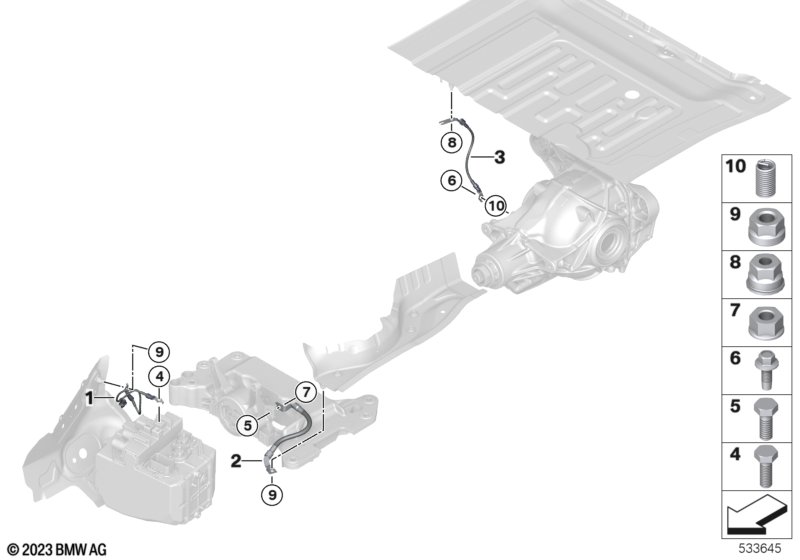 8
3
6
10
9
4
1
7
5
2
9
10
9
8
7
6
5
4
© 2023 BMW AG
533645