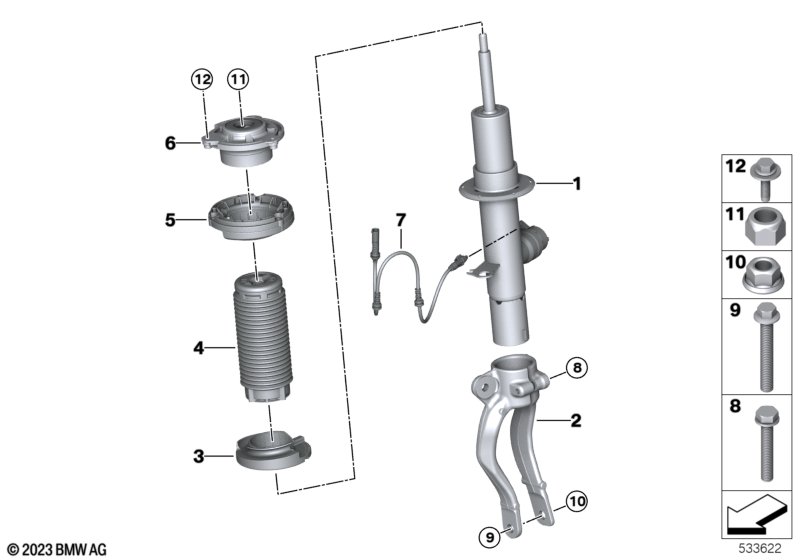 12
11
6
5
4
3
7
1
8
2
10
9
12
11
10
9
8
© 2023 BMW AG
533622