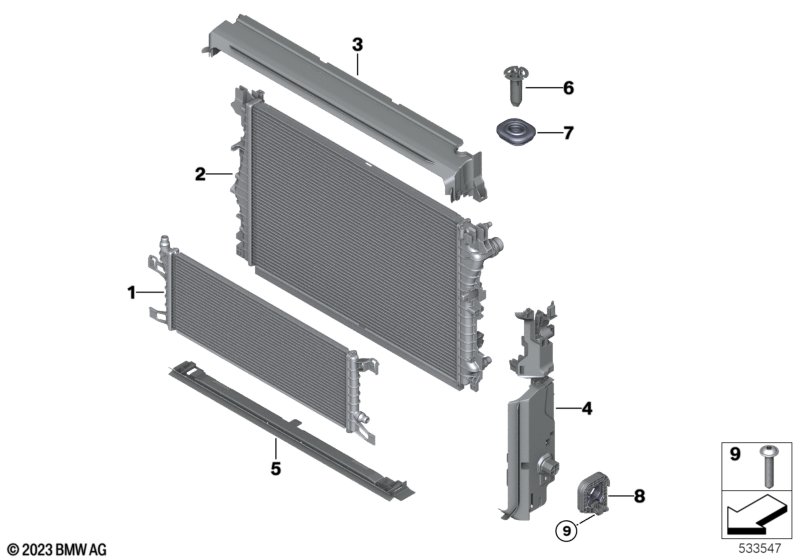 3
6
7
2
1
4
5
8
9
9
© 2023 BMW AG
533547