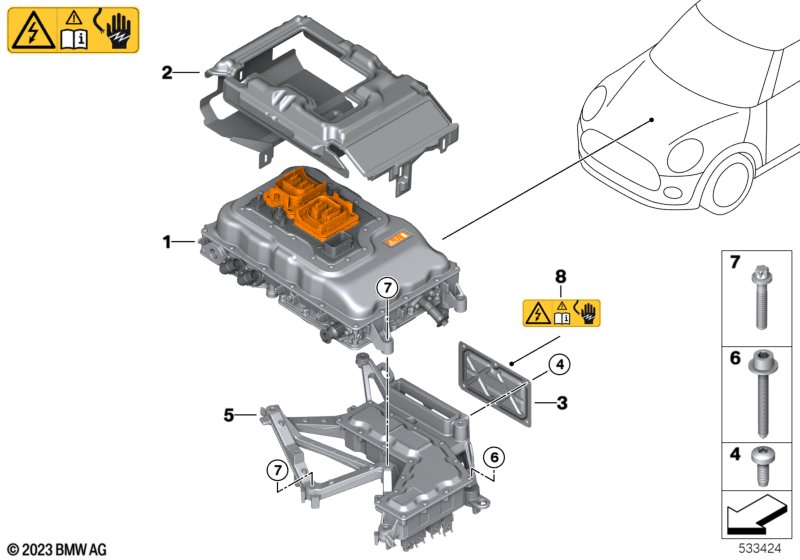 2

1

7

8

4

3

5

7

6

7

6

4

© 2023 BMW AG

533424