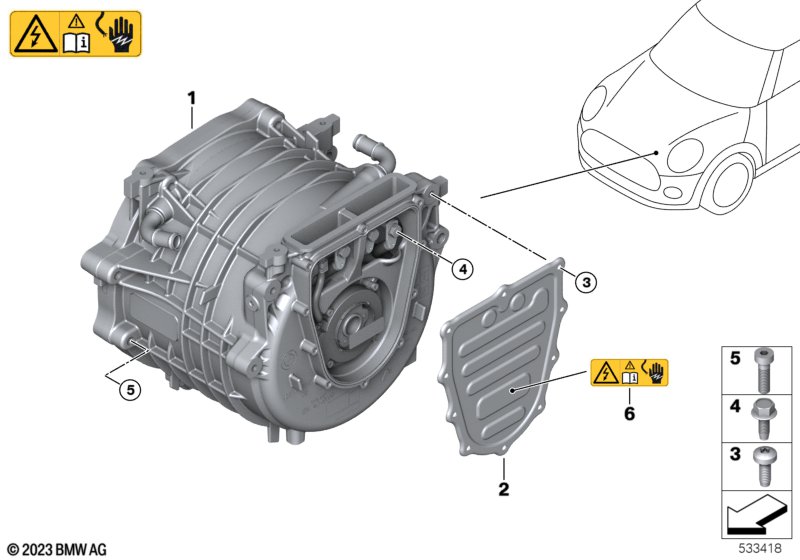 1

4

3

5

6

2

5

4

3

© 2023 BMW AG

533418