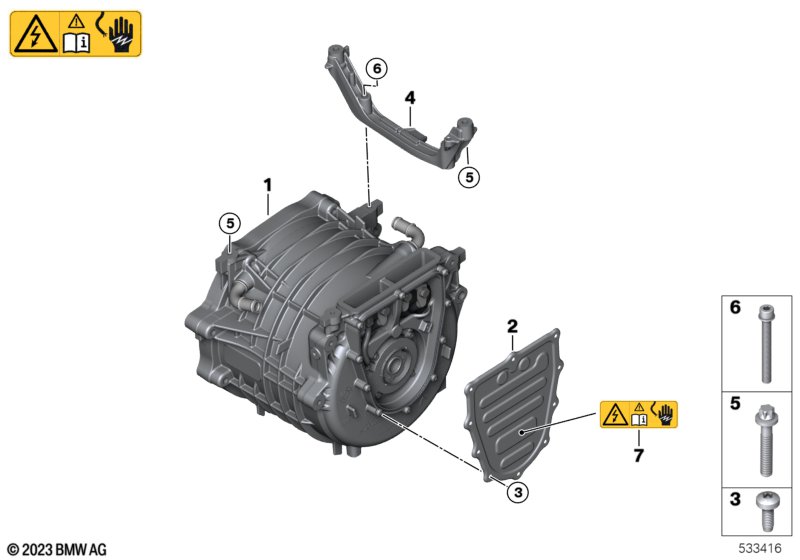 6
4
5
1
5
2
7
3
6
5
3
© 2023 BMW AG
533416