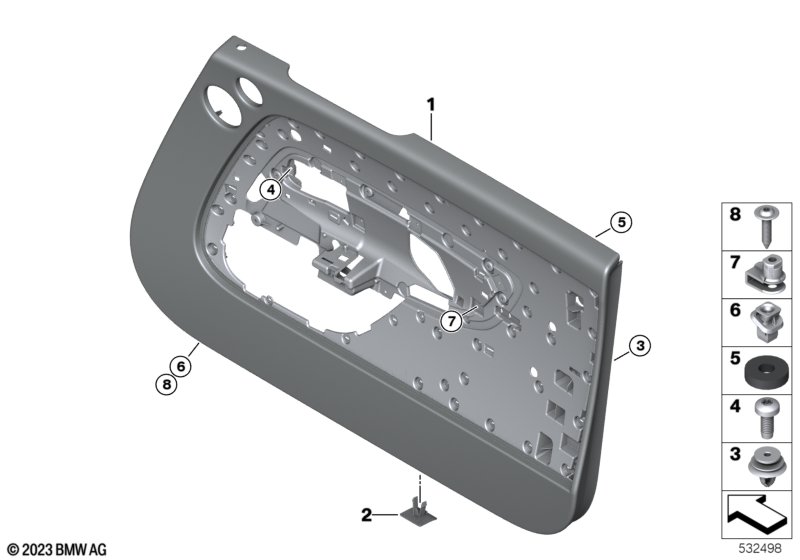 1
4
5
7
3
6
8
2
8
7
6
5
4
3
© 2023 BMW AG
532498