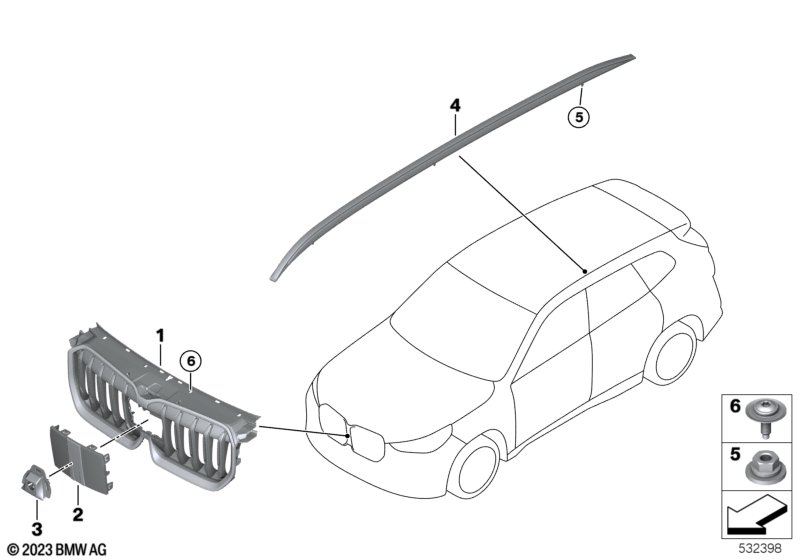 4
5
1
6
3
2
6
5
© 2023 BMW AG
532398