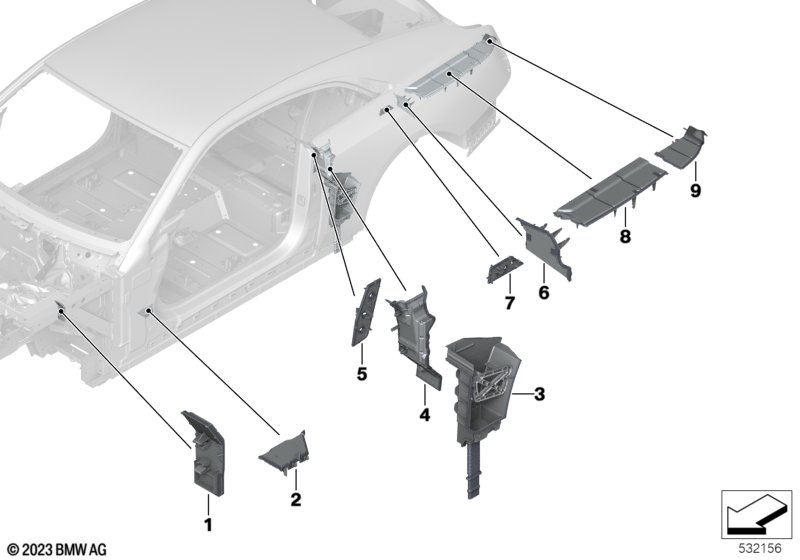 9
8
7
6
5
4
3
2
1
© 2023 BMW AG
532156