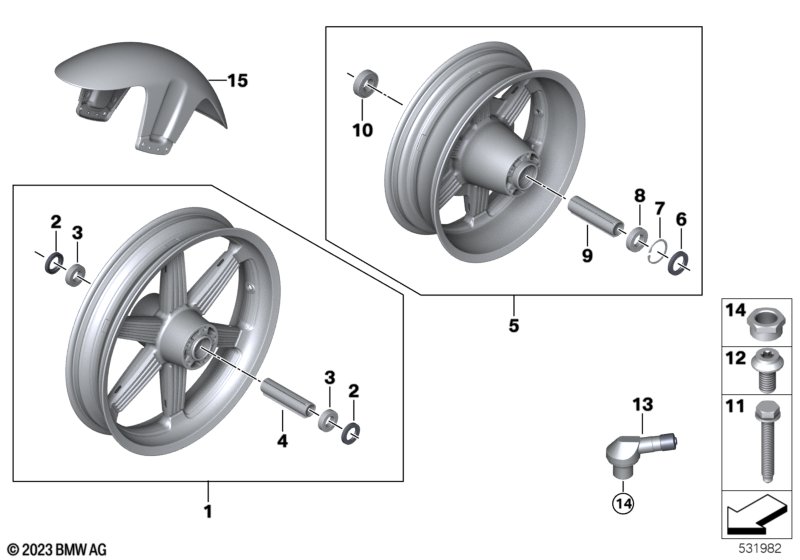 15

10

8
7
6
9

5

2
3

3
2
4

1

14
12
11

13

14

© 2023 BMW AG

531982