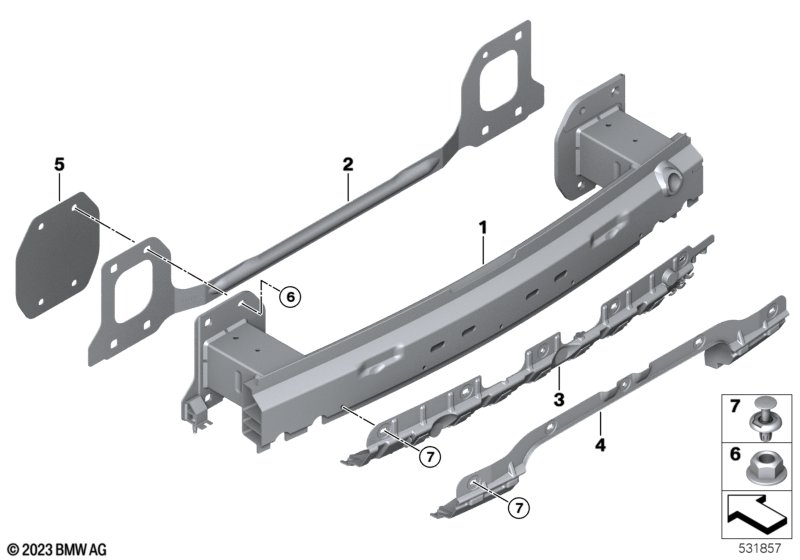 5

2

1

6

3

4

7

7

7

6

© 2023 BMW AG

531857