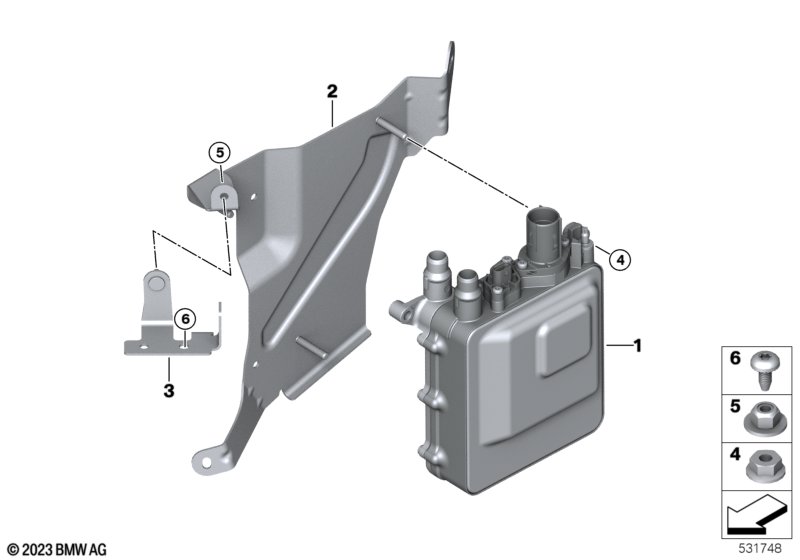 2

5

4

6

1

3

6

5

4

© 2023 BMW AG

531748