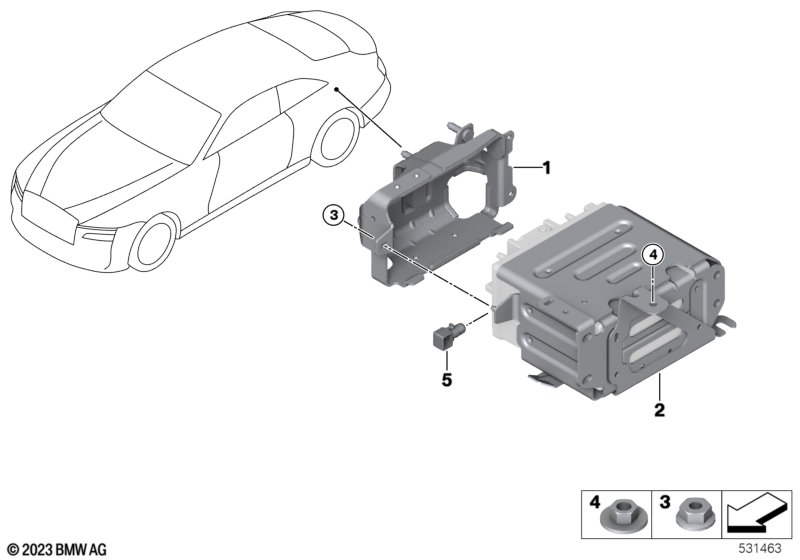 1
3
4
5
2
4
3
© 2023 BMW AG
531463