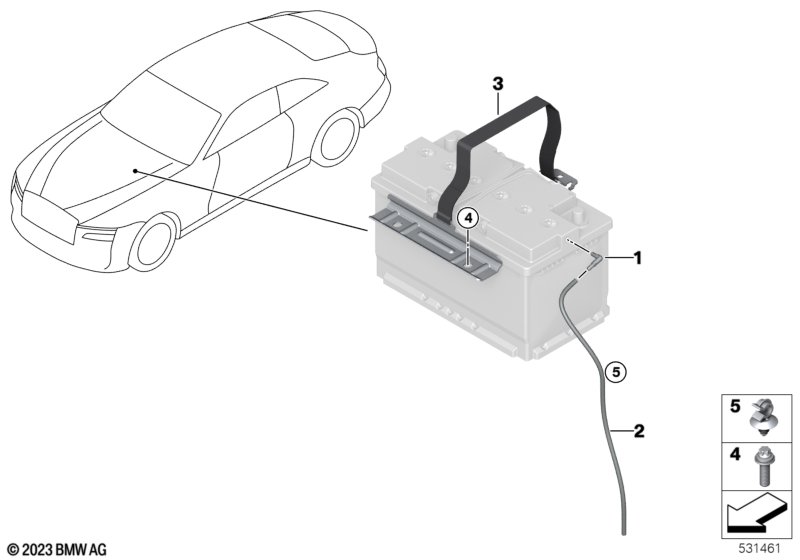 3
4
1
5
2
5
4
© 2023 BMW AG
531461