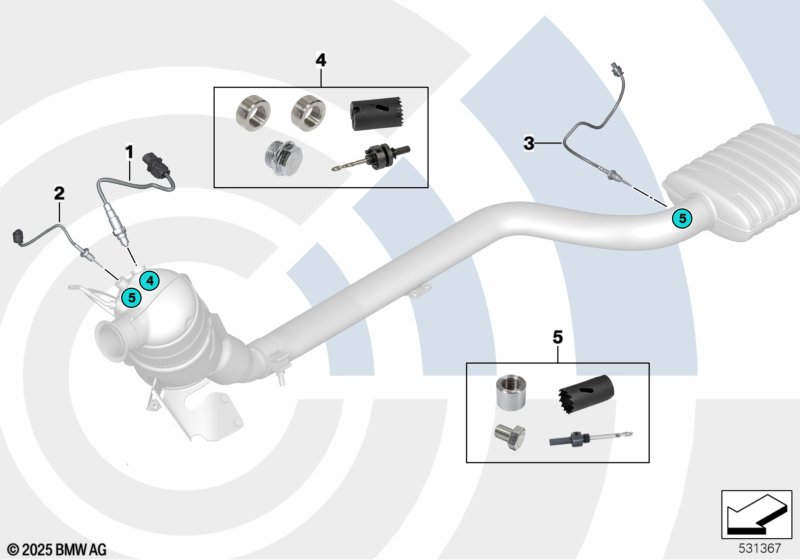 4
1
2
3
5
4
5
5
© 2025 BMW AG
531367