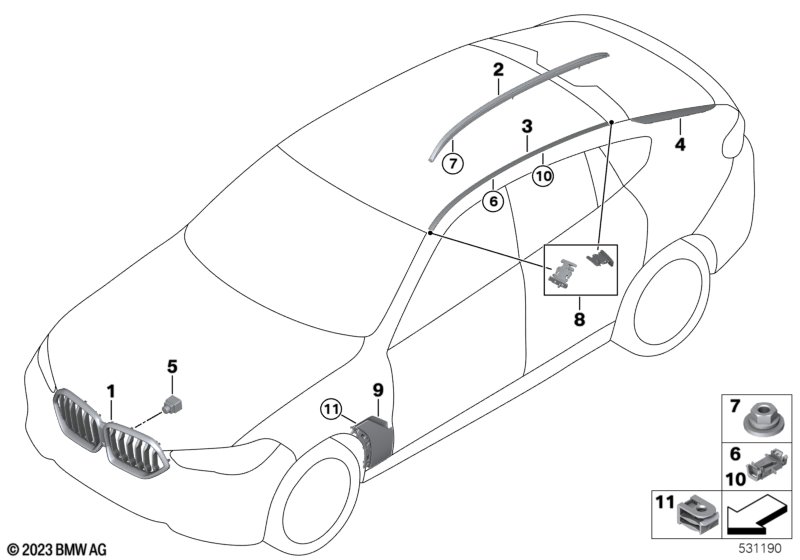 2
3
4
7
10
6
8
5
1
9
11
7
6
10
11
© 2023 BMW AG
531190