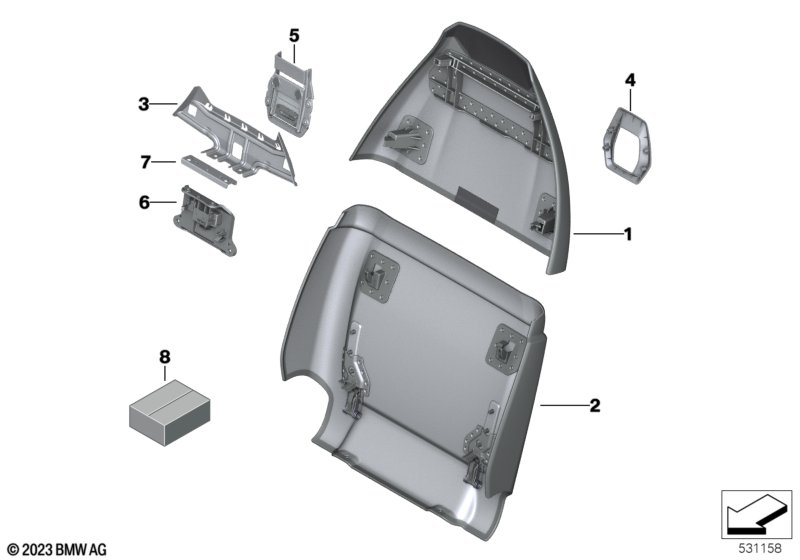 5

4

3

7

6

1

8

2

© 2023 BMW AG

531158