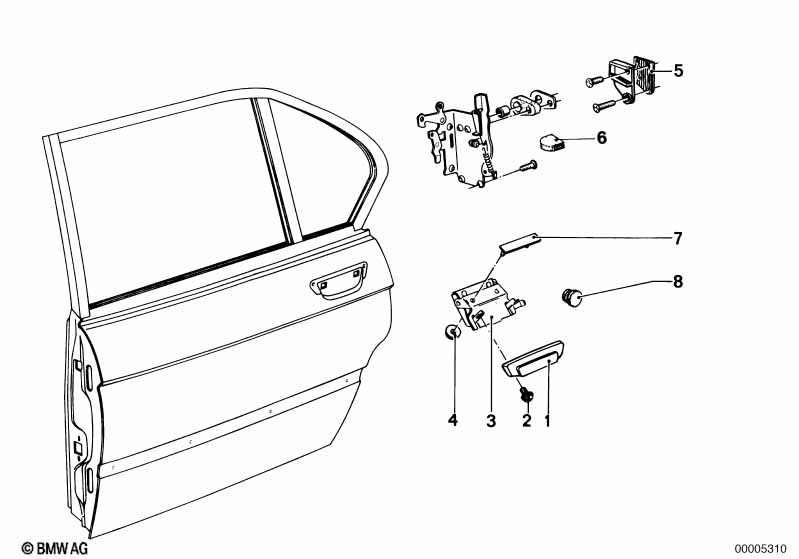 5

6

7

8

4

3

2

1

© BMW AG

00005310