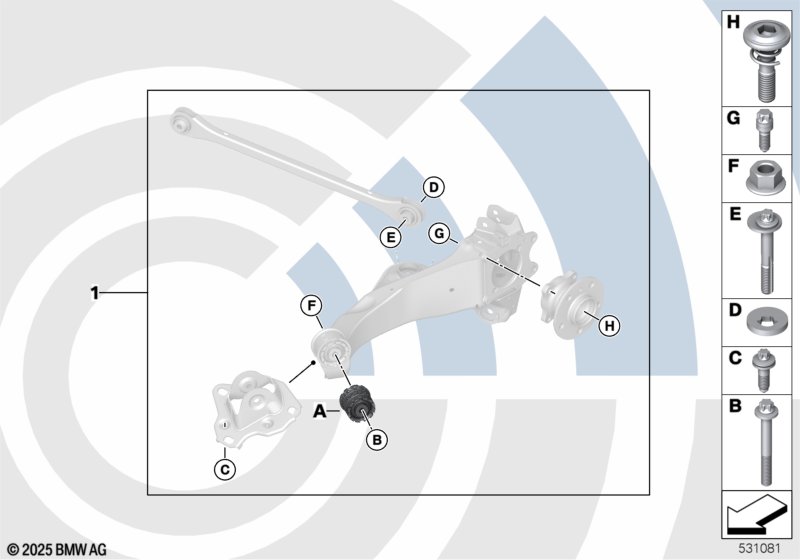 1

D

E

G

F

H

A

B

C

H

G

F

E

D

C

B

© 2025 BMW AG

531081