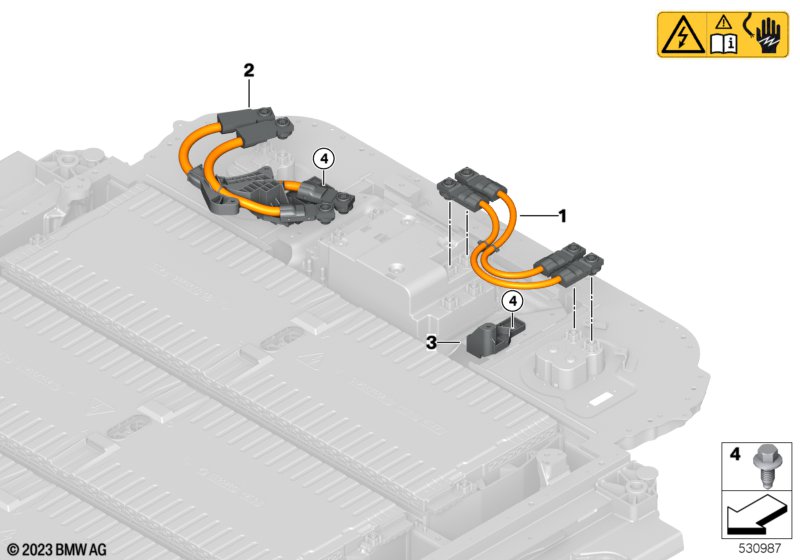 2
4
1
4
3
4
© 2023 BMW AG
530987