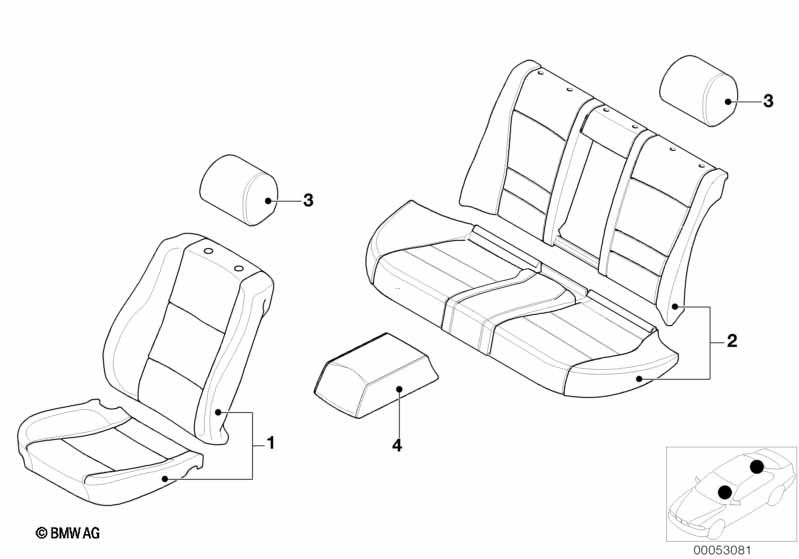 3

3

2

1

4

© BMW AG

00053081