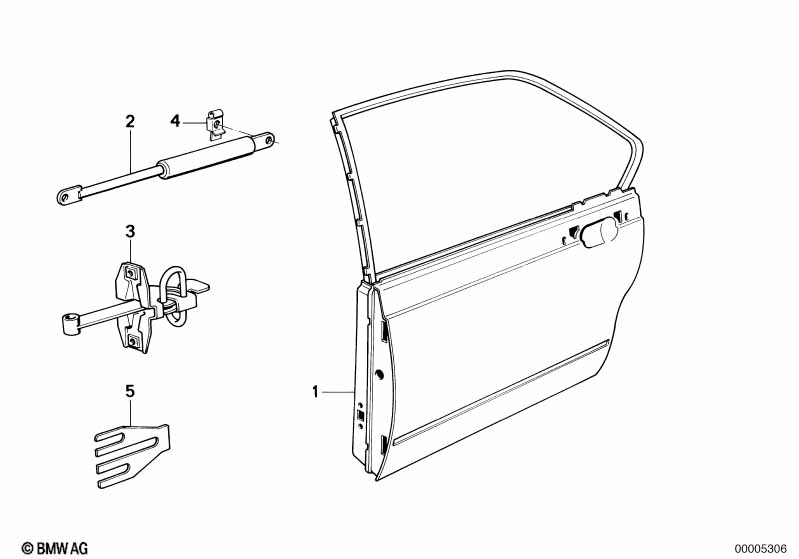 2
4
3
5
1
© BMW AG
00005306