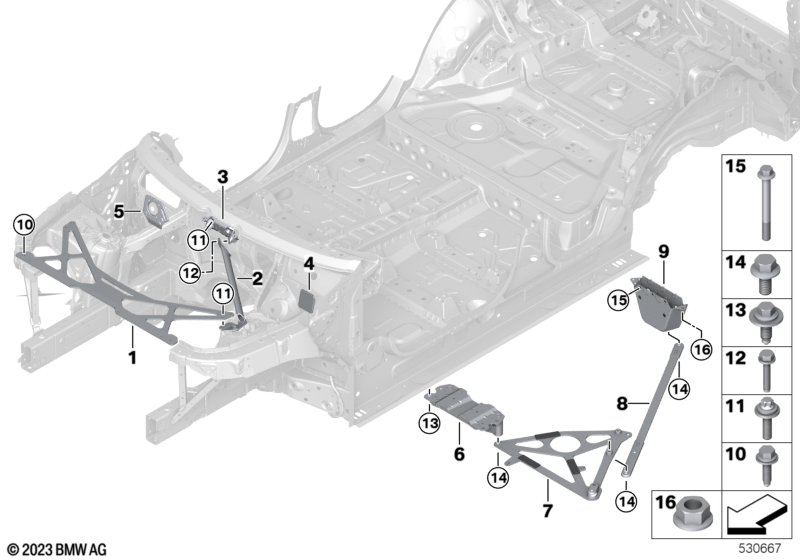 3
5
10
11
12
2
4
11
1
9
15
16
14
8
13
6
14
7
14
15
14
13
12
11
10
16
© 2023 BMW AG
530667