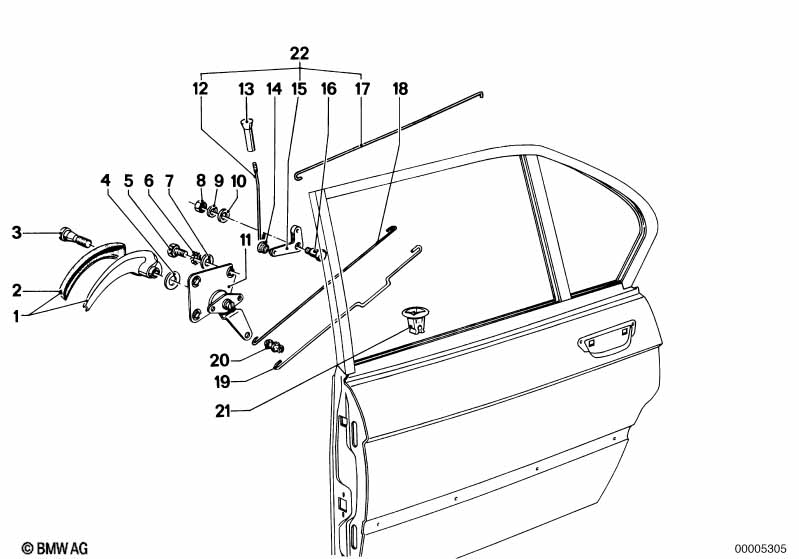 22
12
13
14
15
16
17
18
4
5
6
7
8
9
10
3
11
2
1
20
19
21
© BMW AG
00005305