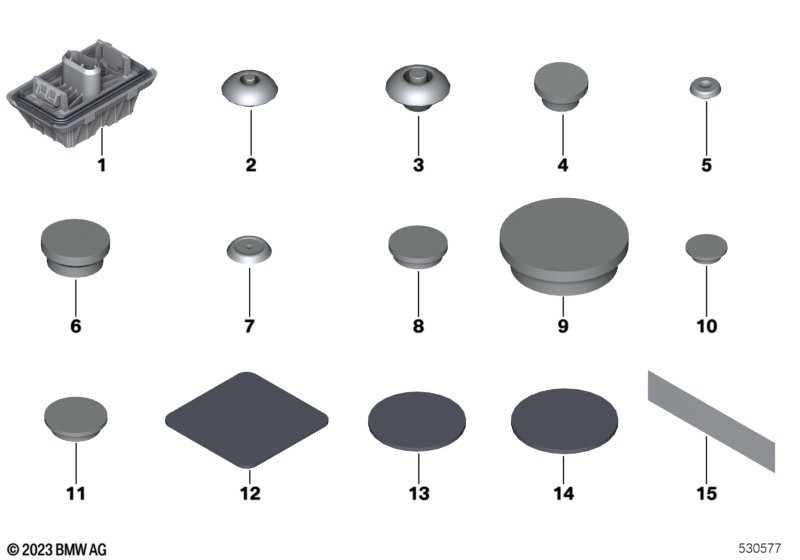 1
2
3
4
5
6
7
8
9
10
11
12
13
14
15

© 2023 BMW AG

530577