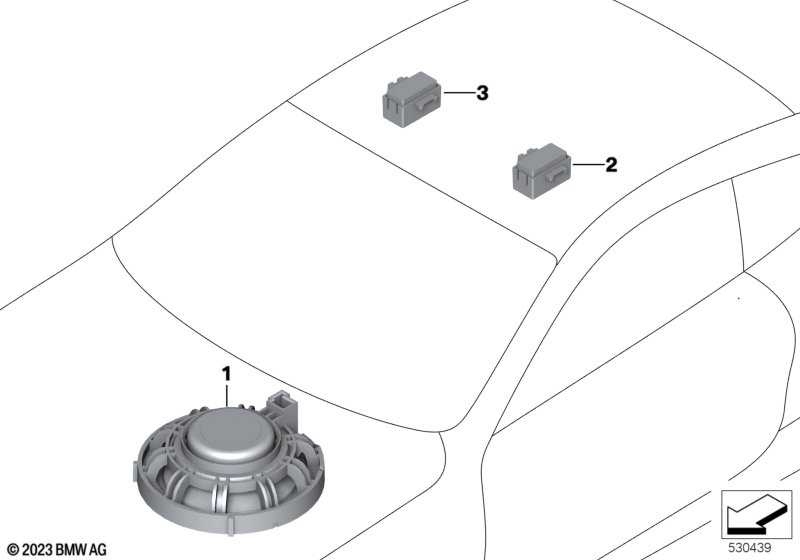 3

2

1

© 2023 BMW AG

530439