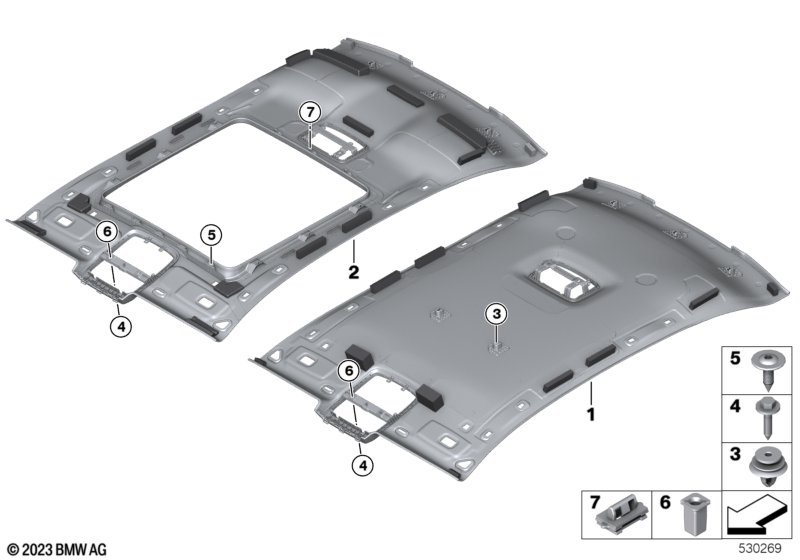 7
6
5
2
4
3
6
1
4
5
4
3
7
6
© 2023 BMW AG
530269