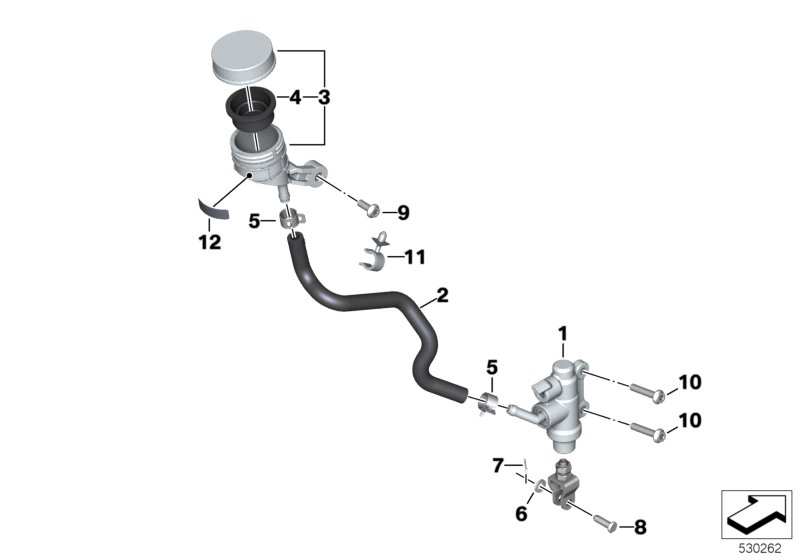 4
3
9
5
12
11
2
1
5
10
10
7
6
8
530262