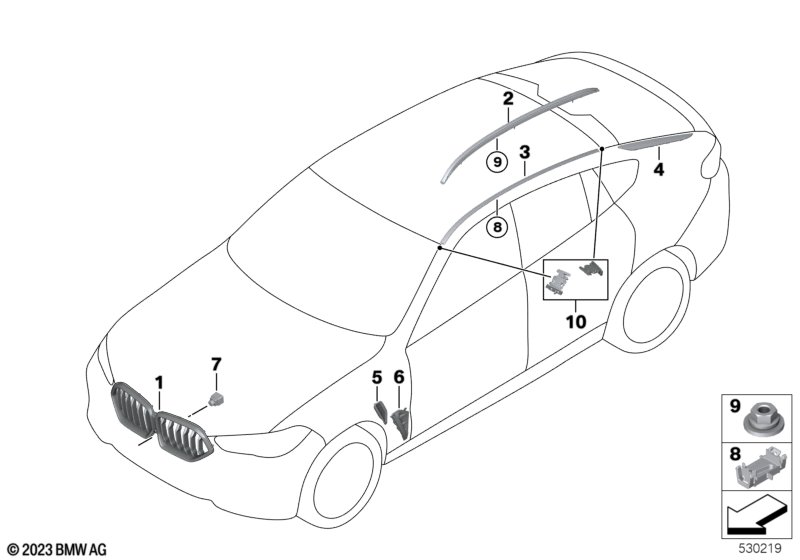 2
9
3
4
8
10
7
1
5
6
9
8
© 2023 BMW AG
530219