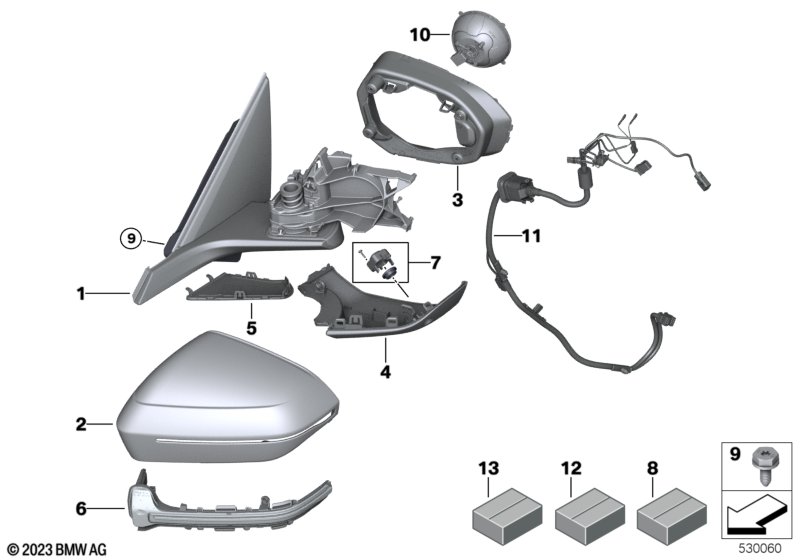 10
3
11
9
7
1
5
4
2
6
13
12
8
9
© 2023 BMW AG
530060