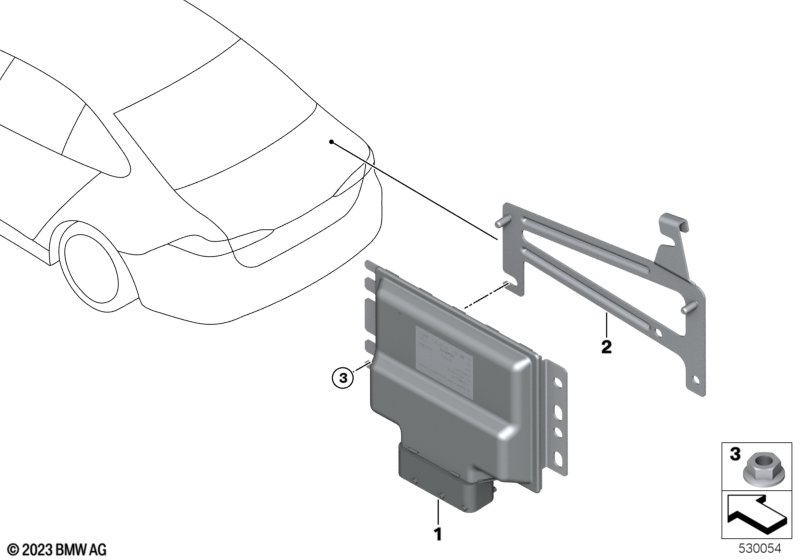 2
3
1
3
© 2023 BMW AG
530054