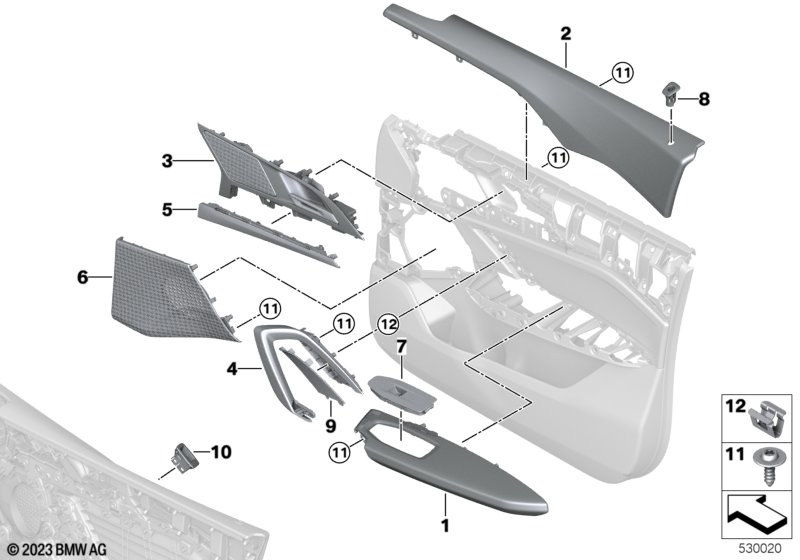 2
11
8
11
3
5
6
11
11
12
7
4
9
11
10
1
12
11
© 2023 BMW AG
530020