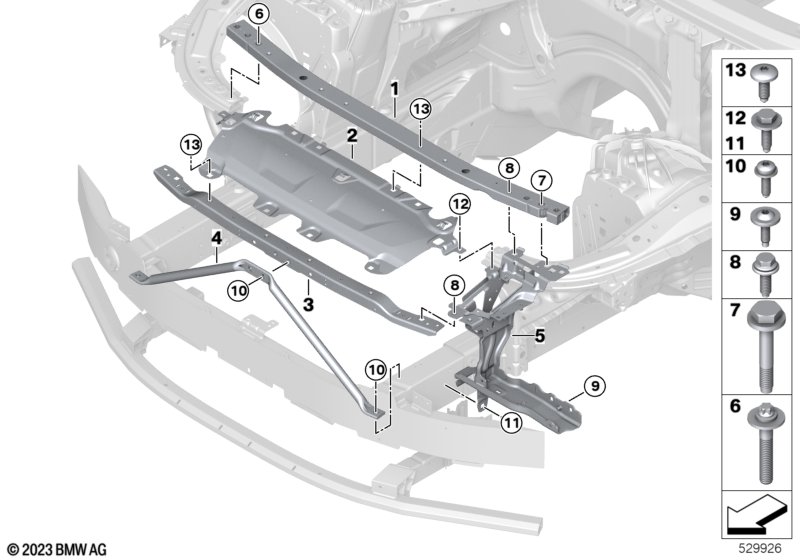 6
1
13
2
13
8
7
12
4
10
3
8
5
10
9
11

13
12
11
10
9
8
7
6

© 2023 BMW AG
529926