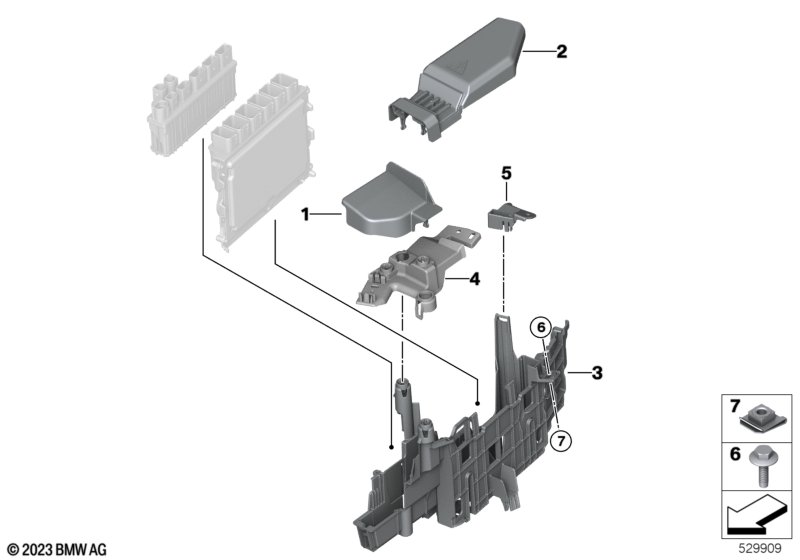 2
5
1
4
6
3
7
7
6
© 2023 BMW AG
529909