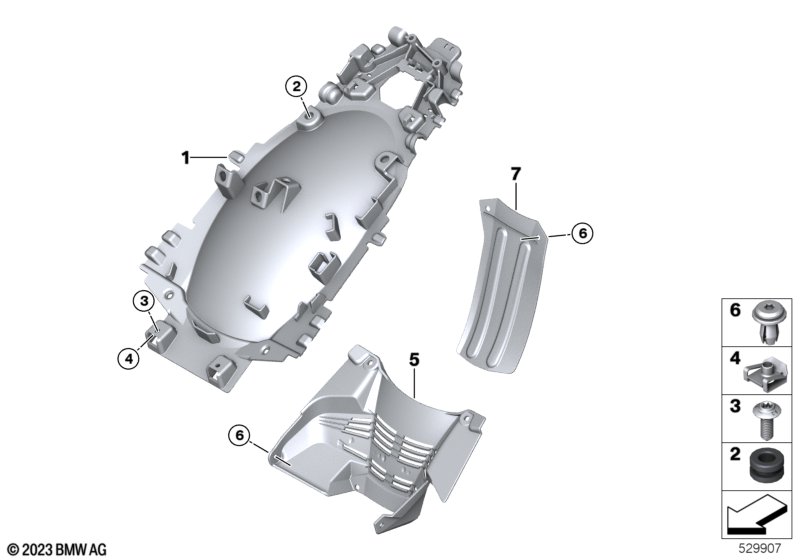 2
1
7
6
3
4
5
6
6
4
3
2
© 2023 BMW AG
529907