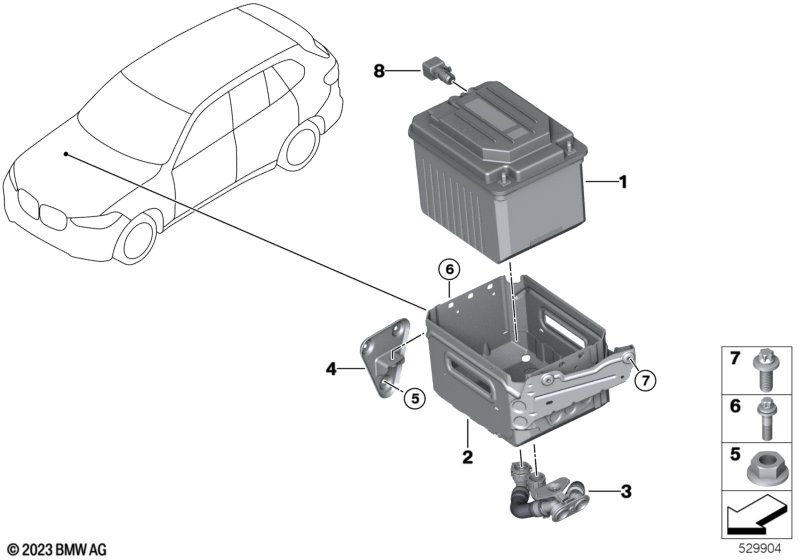 8
1
6
4
5
7
2
3
7
6
5
© 2023 BMW AG
529904