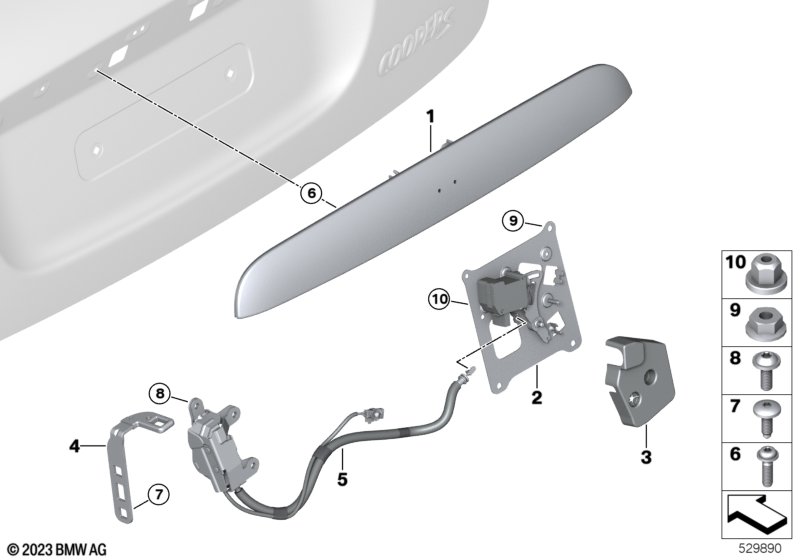 COOPER S

1

6

9

10

2

3

8

4

5

7

10

9

8

7

6

© 2023 BMW AG

529890