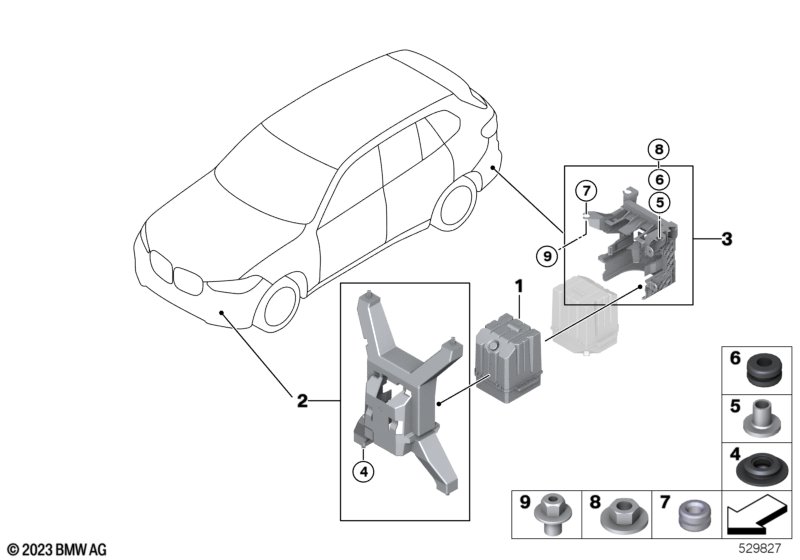 8
6
7
5
9
3
1
2
4
6
5
4
9
8
7
© 2023 BMW AG
529827