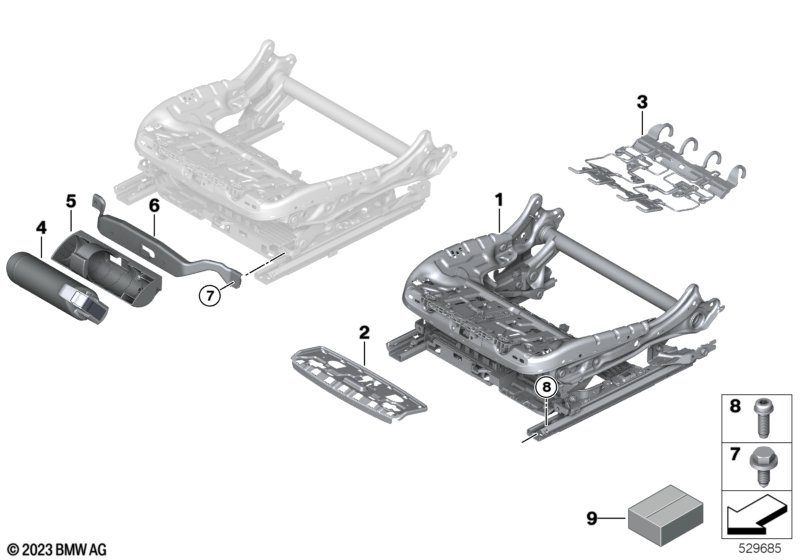 3
1
5
6
4
7
2
8
8
7
9
© 2023 BMW AG
529685