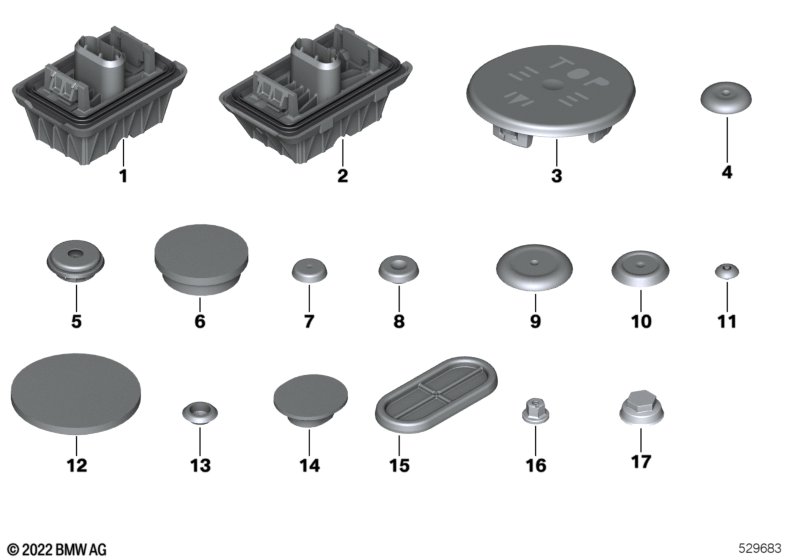 TOP

1

2

3

4

5

6

7

8

9

10

11

12

13

14

15

16

17

© 2022 BMW AG

529683