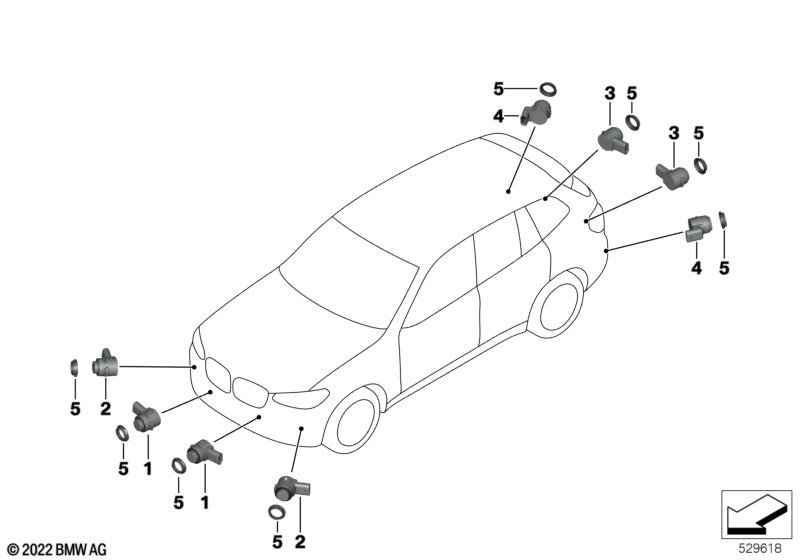 5
4
3
5
3
5
4
5
5
2
5
1
5
1
5
2
© 2022 BMW AG
529618