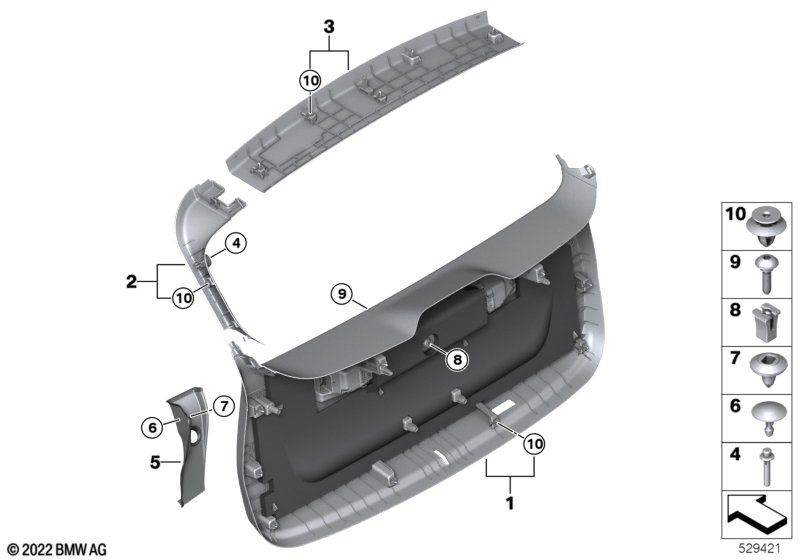 3
10
4
2
10
9
8
7
6
5
10
1
10
9
8
7
6
4
© 2022 BMW AG
529421