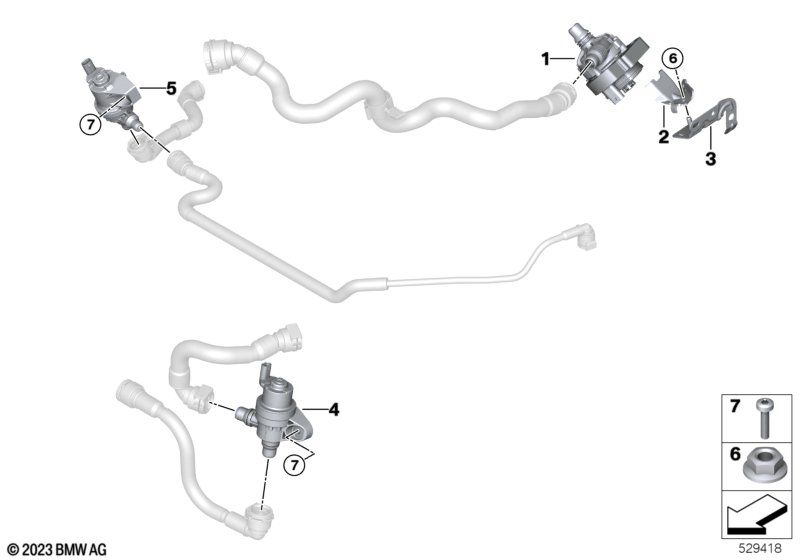 5
7
1
6
2
3
4
7
7
6
© 2023 BMW AG
529418