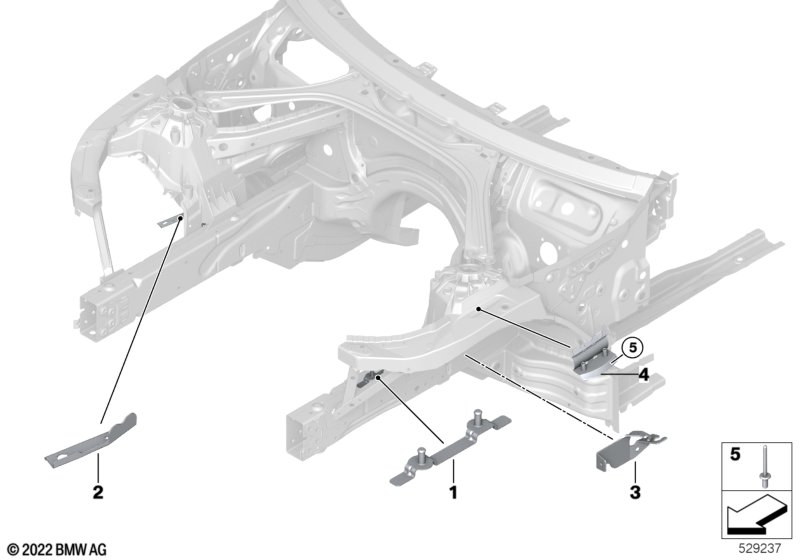 5
4
2
1
3
5
© 2022 BMW AG
529237