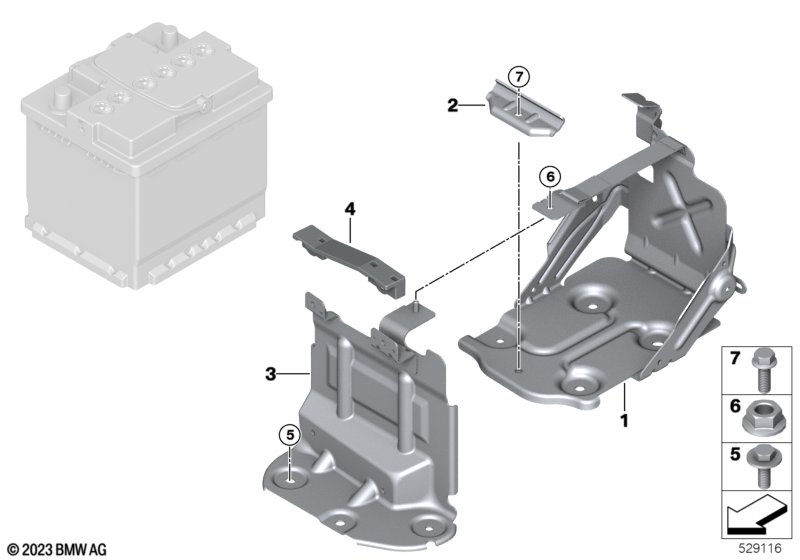 7
2
6
4
3
5
1
7
6
5
© 2023 BMW AG
529116