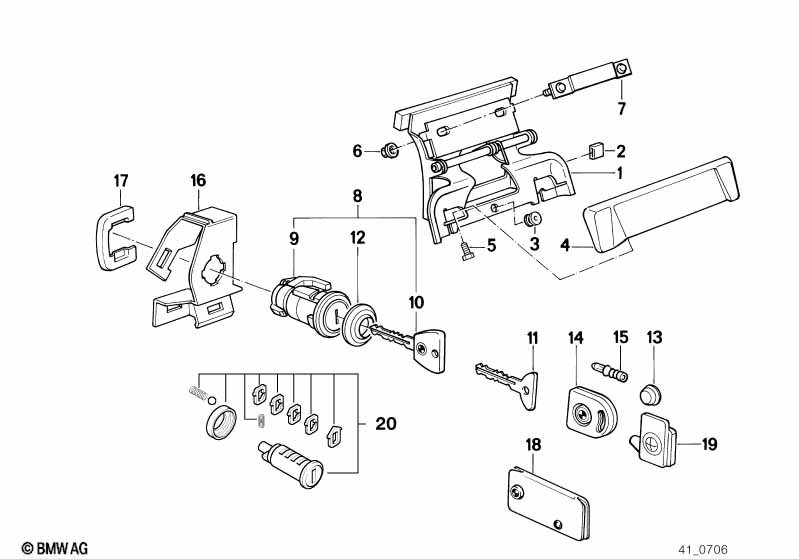 7
6
2
1
17
16
8
9
12
5
3
4
10
11
14
15
13
20
18
19
© BMW AG
41_0706