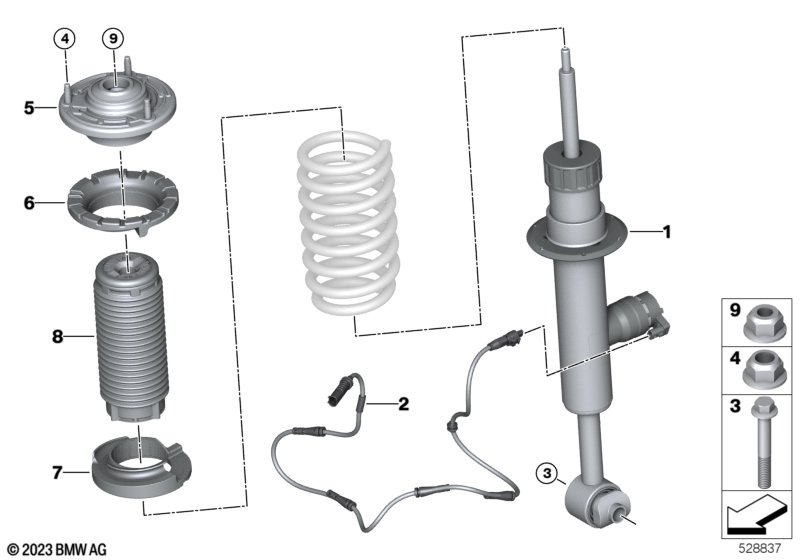 4
9
5
6
8
7
2
1
3
9
4
3
© 2023 BMW AG
528837