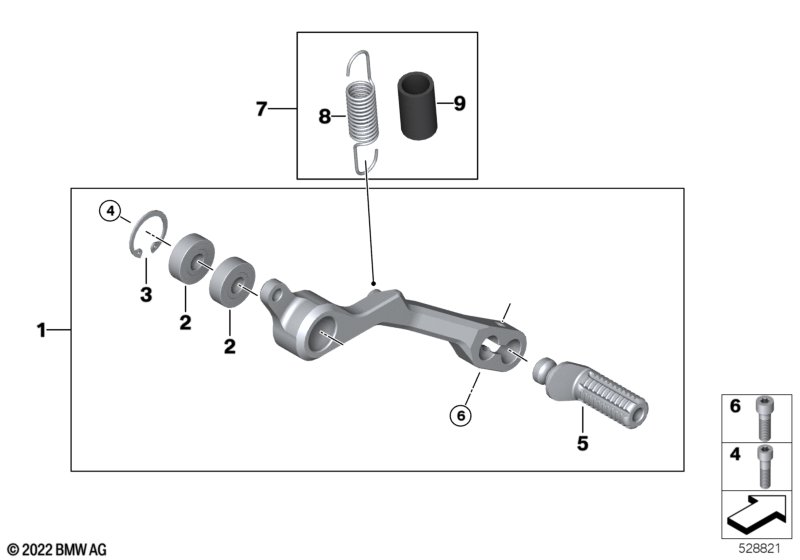 7
8
9
4
3
2
2
1
6
5
6
4
© 2022 BMW AG
528821