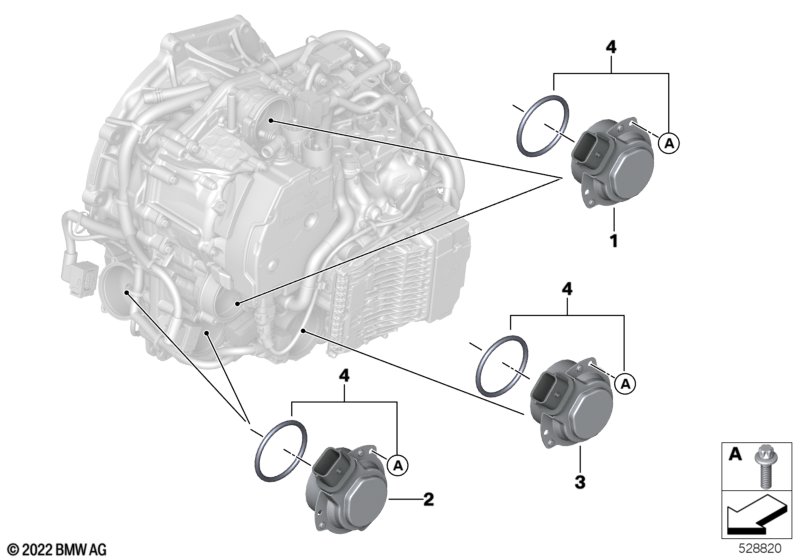 4

A

1

4

A

3

4

A

2

A

© 2022 BMW AG

528820